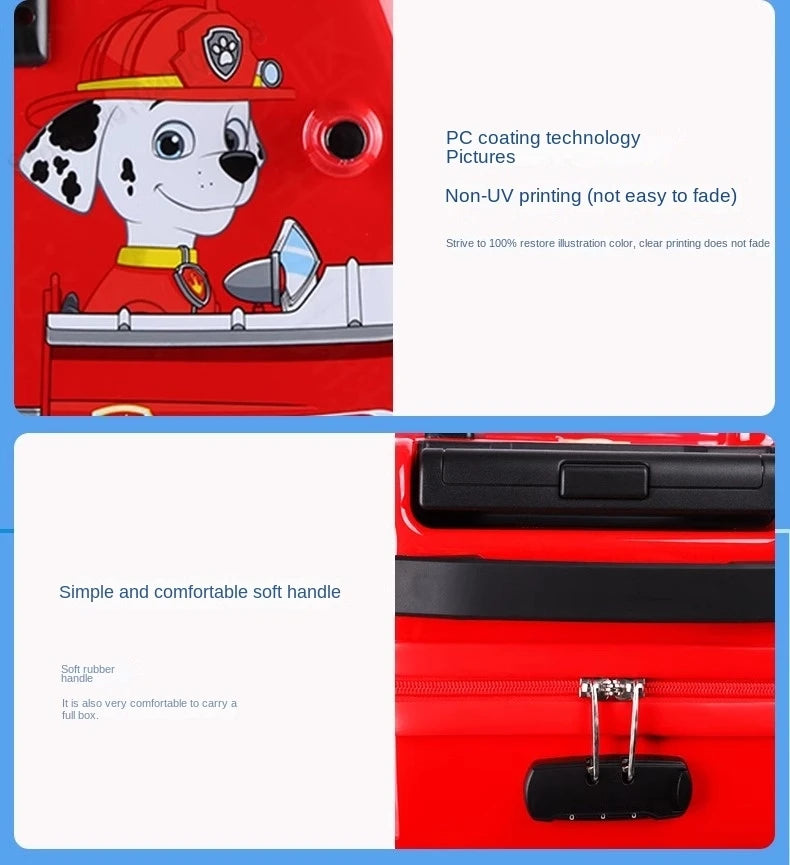 PC coating technology
Pictures

Non-UV printing (not easy to fade)

Strive to 100% restore illustration color, clear printing does not fade

Simple and comfortable soft handle

Soft rubber handle

It is also very comfortable to carry a full box.